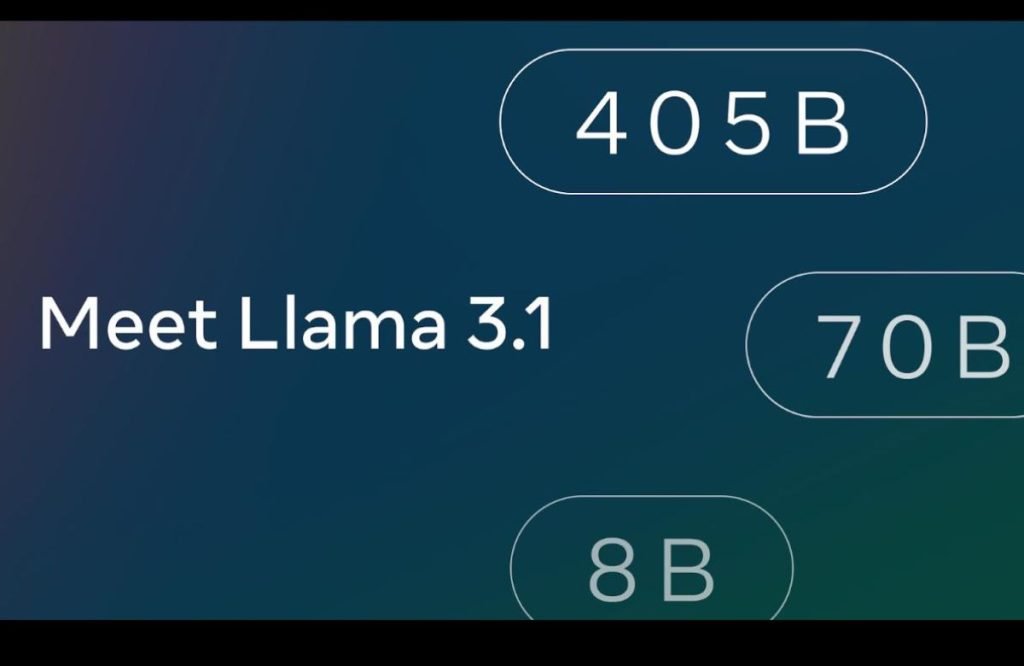 405B

Meet Llama 3.1

70B

8B